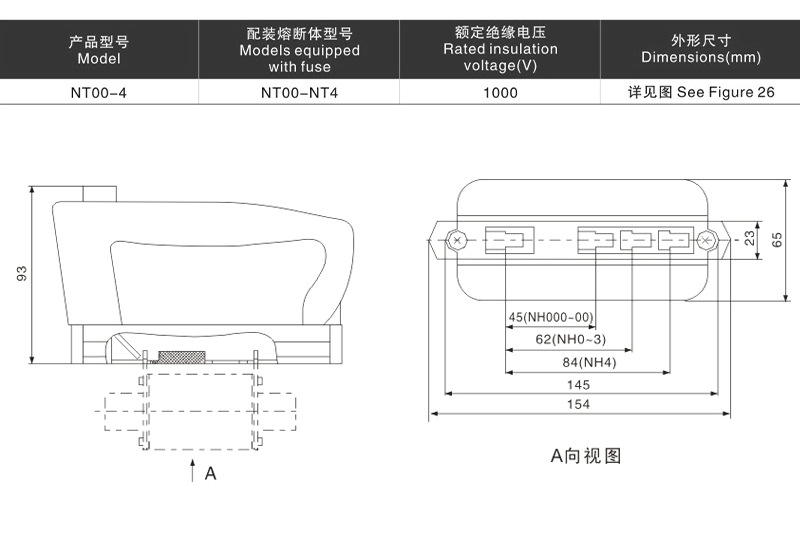 | 产品型号 Model | 配装熔断体型号 Models equipped with fuse | 额定绝缘电压 Rated insulation voltage(V) | 外形尺寸 Dimensions(mm) |
|---|---|---|---|
| NT00-4 | NT00-NT4 | 1000 | 详见图 See Figure 26 |

93

A

23

65

45(NH000~00)

62(NH0~3)

84(NH4)

145

154

A向视图